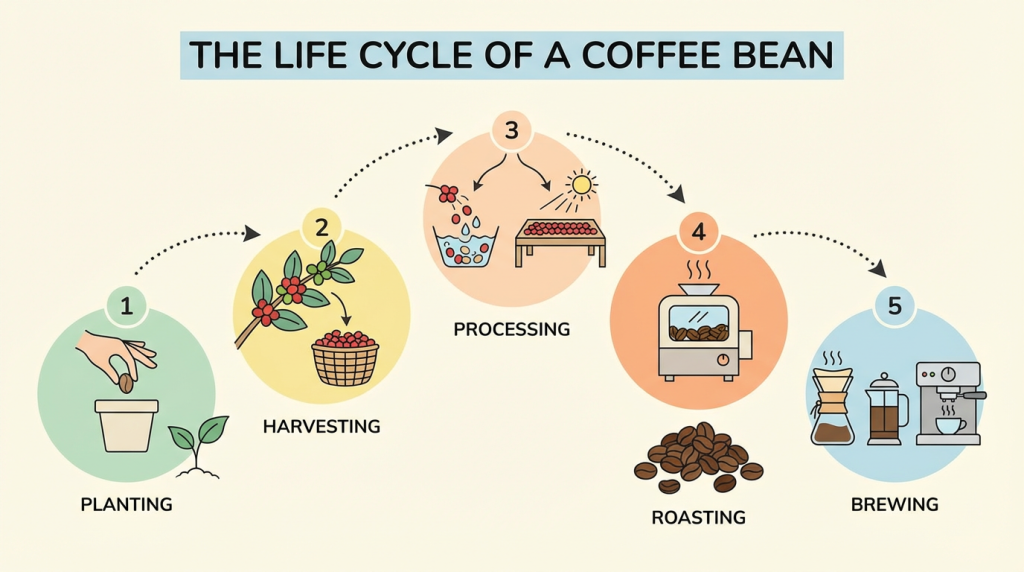 THE LIFE CYCLE OF A COFFEE BEAN

1

PLANTING

2

HARVESTING

3

PROCESSING

4

ROASTING

5

BREWING